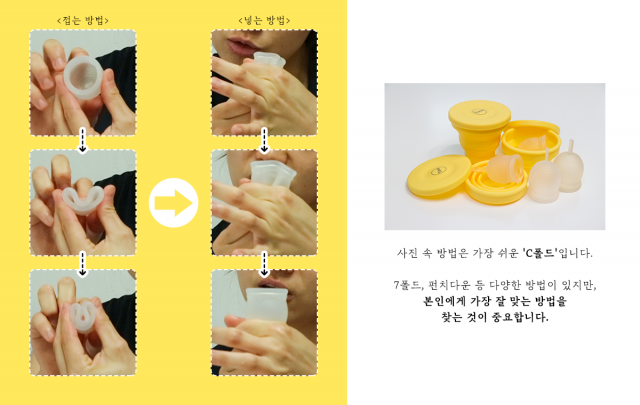 <접는 방법>

<넣는 방법>

사진 속 방법은 가장 쉬운 'C폴드'입니다.

7폴드, 펀치다운 등 다양한 방법이 있지만, 본인에게 가장 잘 맞는 방법을 찾는 것이 중요합니다.