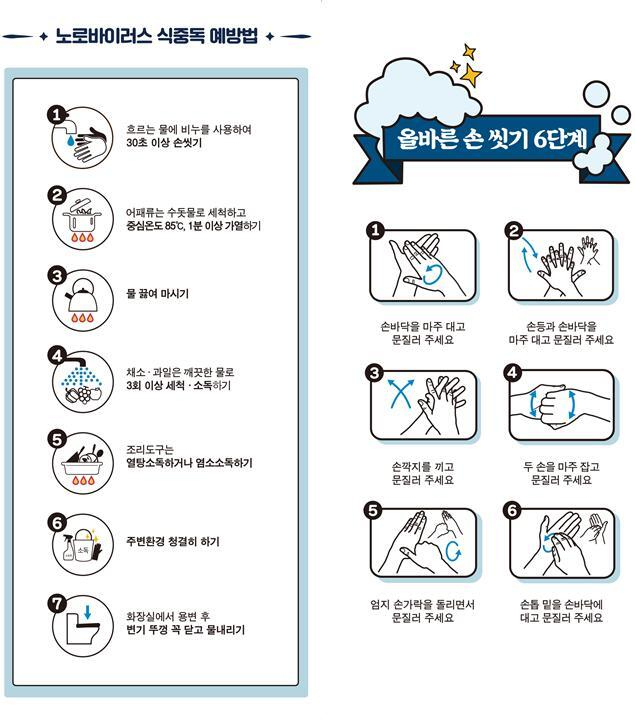 노로바이러스 식중독 예방법

1
흐르는 물에 비누를 사용하여
30초 이상 손씻기

2
어패류는 수돗물로 세척하고
중심온도 85℃, 1분 이상 가열하기

3
물 끓여 마시기

4
채소 · 과일은 깨끗한 물로
3회 이상 세척 · 소독하기

5
조리도구는
열탕소독하거나 염소소독하기

6
소독
주변환경 청결히 하기

7
화장실에서 용변 후
변기 뚜껑 꼭 닫고 물내리기

올바른 손 씻기 6단계

1
손바닥을 마주 대고
문질러 주세요

2
손등과 손바닥을
마주 대고 문질러 주세요

3
손깍지를 끼고
문질러 주세요

4
두 손을 마주 잡고
문질러 주세요

5
엄지 손가락을 돌리면서
문질러 주세요

6
손톱 밑을 손바닥에
대고 문질러 주세요