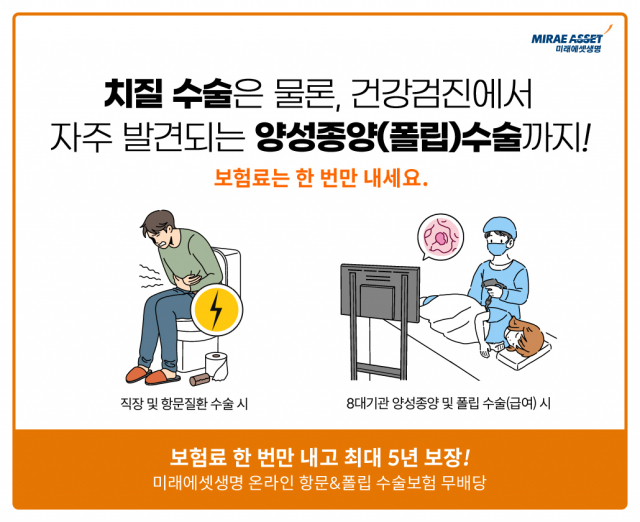 MIRAE ASSET
미래에셋생명

치질 수술은 물론, 건강검진에서 자주 발견되는 양성종양(폴립)수술까지!

보험료는 한 번만 내세요.

직장 및 항문질환 수술 시

8대기관 양성종양 및 폴립 수술(급여) 시

보험료 한 번만 내고 최대 5년 보장!
미래에셋생명 온라인 항문&폴립 수술보험 무배당