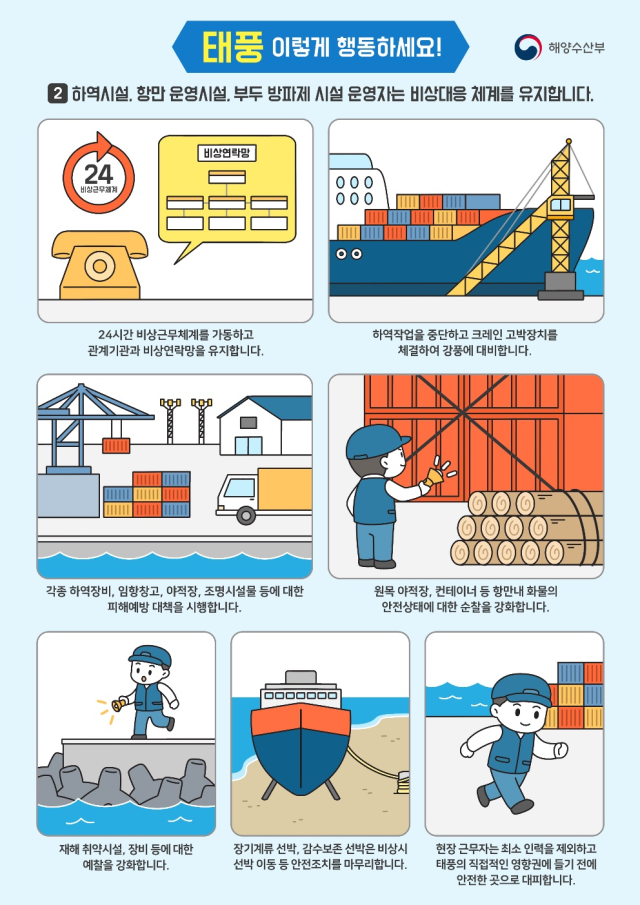 태풍 이렇게 행동하세요!

해양수산부

2 하역시설, 항만 운영시설, 부두 방파제 시설 운영자는 비상대응 체계를 유지합니다.

24
비상근무체계

비상연락망

24시간 비상근무체계를 가동하고 관계기관과 비상연락망을 유지합니다.

하역작업을 중단하고 크레인 고박장치를 체결하여 강풍에 대비합니다.

각종 하역장비, 임항창고, 야적장, 조명시설물 등에 대한 피해예방 대책을 시행합니다.

원목 야적장, 컨테이너 등 항만내 화물의 안전상태에 대한 순찰을 강화합니다.

재해 취약시설, 장비 등에 대한 예찰을 강화합니다.

장기계류 선박, 감수보존 선박은 비상시 선박 이동 등 안전조치를 마무리합니다.

현장 근무자는 최소 인력을 제외하고 태풍의 직접적인 영향권에 들기 전에 안전한 곳으로 대피합니다.