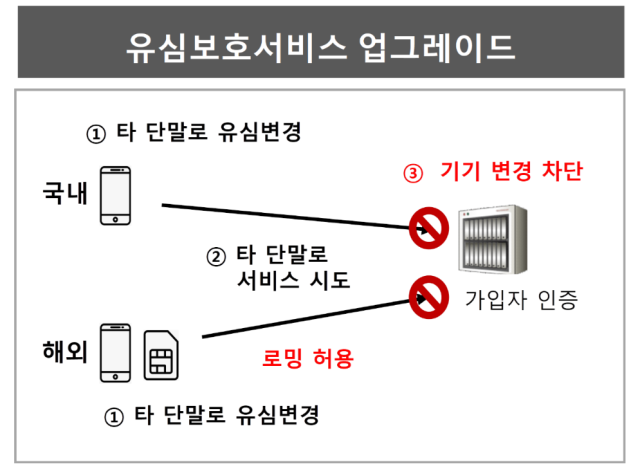 유심보호서비스 업그레이드

① 타 단말로 유심변경

국내

③ 기기 변경 차단

② 타 단말로 서비스 시도

가입자 인증

해외

로밍 허용

① 타 단말로 유심변경