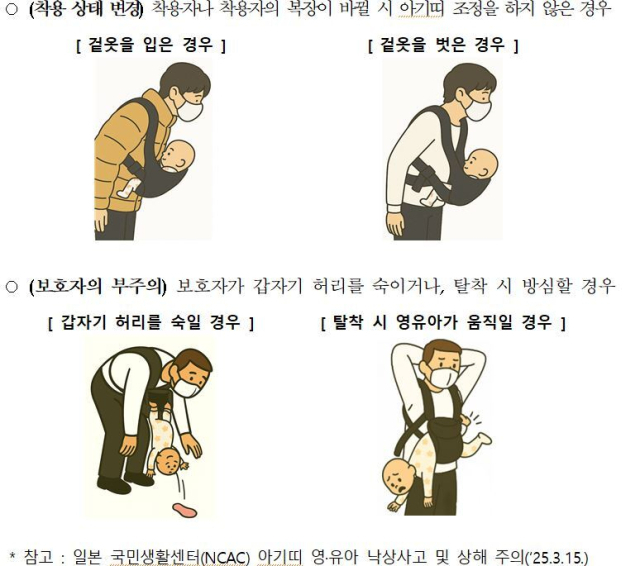 ○ (착용 상태 변경) 착용자나 착용자의 복장이 바뀔 시 아기띠 조정을 하지 않은 경우

[ 겉옷을 입은 경우 ]

[ 겉옷을 벗은 경우 ]

○ (보호자의 부주의) 보호자가 갑자기 허리를 숙이거나, 탈착 시 방심할 경우

[ 갑자기 허리를 숙일 경우 ]

[ 탈착 시 영유아가 움직일 경우 ]

* 참고 : 일본 국민생활센터(NCAC) 아기띠 영·유아 낙상사고 및 상해 주의('25.3.15.)