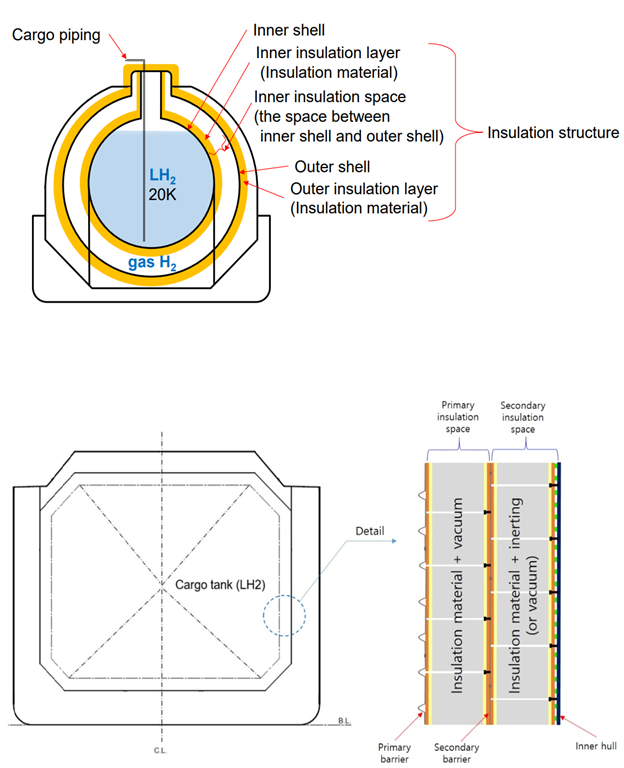 Cargo piping

Inner shell

Inner insulation layer (Insulation material)

Inner insulation space (the space between inner shell and outer shell)

Outer shell

Outer insulation layer (Insulation material)

Insulation structure

$LH_2$
20K

gas $H_2$

Primary insulation space

Secondary insulation space

Detail

Cargo tank (LH2)

Insulation material + vacuum

Insulation material + inerting (or vacuum)

B.L.

C.L.

Primary barrier

Secondary barrier

Inner hull